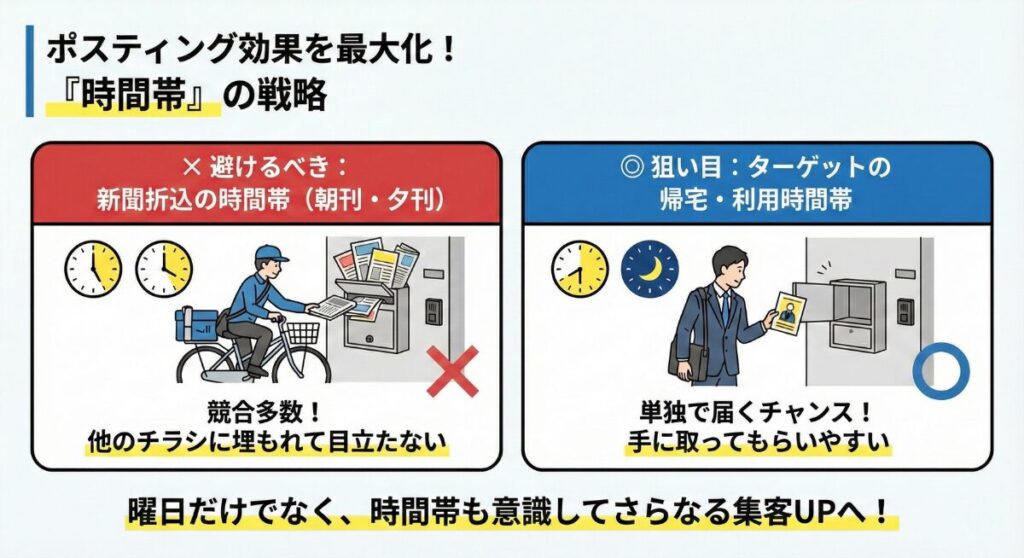 ポスティング効果を最大化！
『時間帯』の戦略

× 避けるべき：
新聞折込の時間帯（朝刊・夕刊）

競合多数！
他のチラシに埋もれて目立たない

◎ 狙い目：ターゲットの
帰宅・利用時間帯

単独で届くチャンス！
手に取ってもらいやすい

曜日だけでなく、時間帯も意識してさらなる集客UPへ！